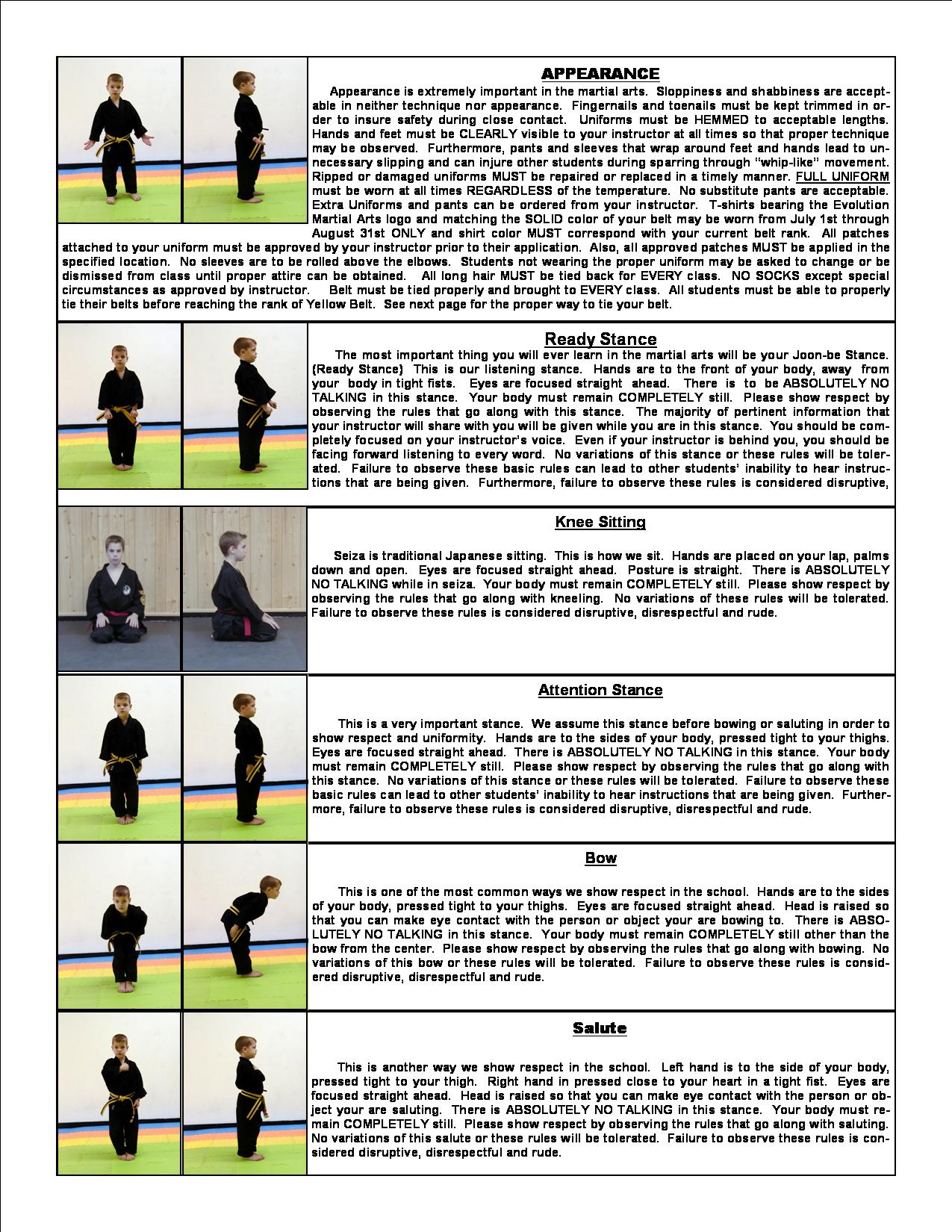 APPEARANCE

Appearance is extremely important in the martial arts. Sloppiness and shabbiness are acceptable in neither technique nor appearance. Fingernails and toenails must be kept trimmed in order to insure safety during close contact. Uniforms must be HEMMED to acceptable lengths. Hands and feet must be CLEARLY visible to your instructor at all times so that proper technique may be observed. Furthermore, pants and sleeves that wrap around feet and hands lead to unnecessary slipping and can injure other students during sparring through "whip-like" movement. Ripped or damaged uniforms MUST be repaired or replaced in a timely manner. FULL UNIFORM must be worn at all times REGARDLESS of the temperature. No substitute pants are acceptable. Extra Uniforms and pants can be ordered from your instructor. T-shirts bearing the Evolution Martial Arts logo and matching the SOLID color of your belt may be worn from July 1st through August 31st ONLY and shirt color MUST correspond with your current belt rank. All patches attached to your uniform must be approved by your instructor prior to their application. Also, all approved patches MUST be applied in the specified location. No sleeves are to be rolled above the elbows. Students not wearing the proper uniform may be asked to change or be dismissed from class until proper attire can be obtained. All long hair MUST be tied back for EVERY class. NO SOCKS except special circumstances as approved by instructor. Belt must be tied properly and brought to EVERY class. All students must be able to properly tie their belts before reaching the rank of Yellow Belt. See next page for the proper way to tie your belt.

Ready Stance

The most important thing you will ever learn in the martial arts will be your Joon-be Stance. (Ready Stance) This is our listening stance. Hands are to the front of your body, away from your body in tight fists. Eyes are focused straight ahead. There is to be ABSOLUTELY NO TALKING in this stance. Your body must remain COMPLETELY still. Please show respect by observing the rules that go along with this stance. The majority of pertinent information that your instructor will share with you will be given while you are in this stance. You should be completely focused on your instructor's voice. Even if your instructor is behind you, you should be facing forward listening to every word. No variations of this stance or these rules will be tolerated. Failure to observe these basic rules can lead to other students' inability to hear instructions that are being given. Furthermore, failure to observe these rules is considered disruptive,

Knee Sitting

Seiza is traditional Japanese sitting. This is how we sit. Hands are placed on your lap, palms down and open. Eyes are focused straight ahead. Posture is straight. There is ABSOLUTELY NO TALKING while in seiza. Your body must remain COMPLETELY still. Please show respect by observing the rules that go along with kneeling. No variations of these rules will be tolerated. Failure to observe these rules is considered disruptive, disrespectful and rude.

Attention Stance

This is a very important stance. We assume this stance before bowing or saluting in order to show respect and uniformity. Hands are to the sides of your body, pressed tight to your thighs. Eyes are focused straight ahead. There is ABSOLUTELY NO TALKING in this stance. Your body must remain COMPLETELY still. Please show respect by observing the rules that go along with this stance. No variations of this stance or these rules will be tolerated. Failure to observe these basic rules can lead to other students' inability to hear instructions that are being given. Furthermore, failure to observe these rules is considered disruptive, disrespectful and rude.

Bow

This is one of the most common ways we show respect in the school. Hands are to the sides of your body, pressed tight to your thighs. Eyes are focused straight ahead. Head is raised so that you can make eye contact with the person or object your are bowing to. There is ABSOLUTELY NO TALKING in this stance. Your body must remain COMPLETELY still other than the bow from the center. Please show respect by observing the rules that go along with bowing. No variations of this bow or these rules will be tolerated. Failure to observe these rules is considered disruptive, disrespectful and rude.

Salute

This is another way we show respect in the school. Left hand is to the side of your body, pressed tight to your thigh. Right hand in pressed close to your heart in a tight fist. Eyes are focused straight ahead. Head is raised so that you can make eye contact with the person or object your are saluting. There is ABSOLUTELY NO TALKING in this stance. Your body must remain COMPLETELY still. Please show respect by observing the rules that go along with saluting. No variations of this salute or these rules will be tolerated. Failure to observe these rules is considered disruptive, disrespectful and rude.